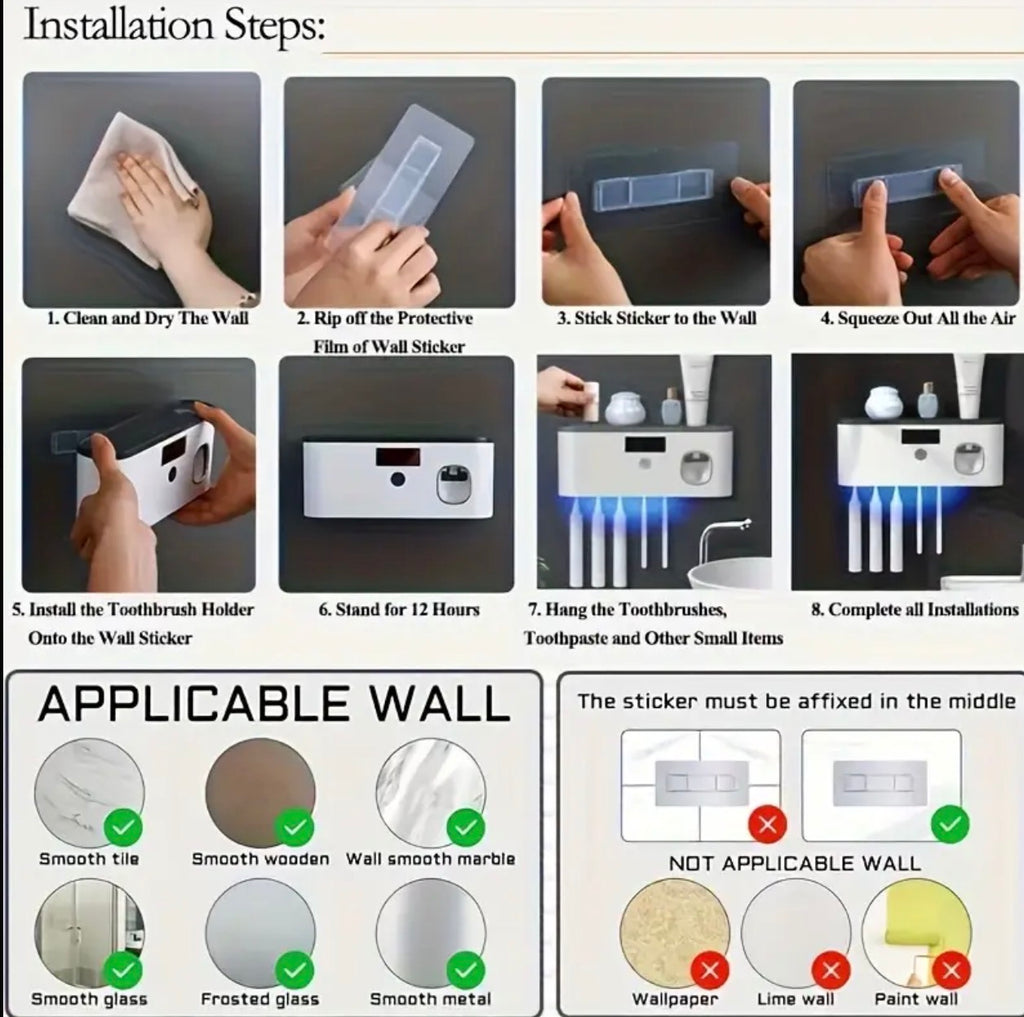 Installation Steps:

1. Clean and Dry The Wall

2. Rip off the Protective Film of Wall Sticker

3. Stick Sticker to the Wall

4. Squeeze Out All the Air

5. Install the Toothbrush Holder Onto the Wall Sticker

6. Stand for 12 Hours

7. Hang the Toothbrushes, Toothpaste and Other Small Items

8. Complete all Installations

APPLICABLE WALL

Smooth tile

Smooth wooden

Wall smooth marble

Smooth glass

Frosted glass

Smooth metal

The sticker must be affixed in the middle

NOT APPLICABLE WALL

Wallpaper

Lime wall

Paint wall